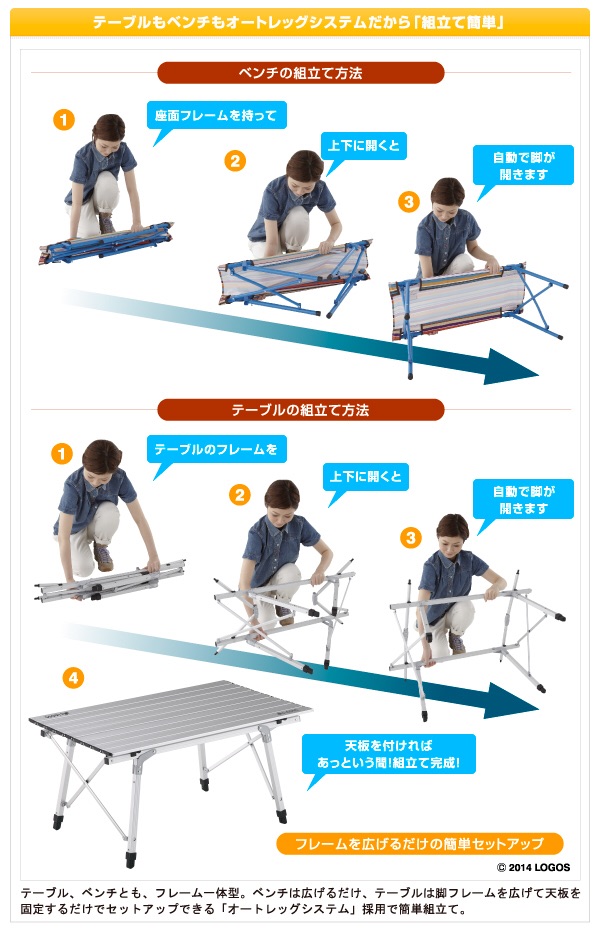 テーブルもベンチもオートレッグシステムだから「組立て簡単」

ベンチの組立て方法

1
座面フレームを持って

2
上下に開くと

3
自動で脚が開きます

テーブルの組立て方法

1
テーブルのフレームを

2
上下に開くと

3
自動で脚が開きます

4
天板を付ければあっという間!組立て完成!

フレームを広げるだけの簡単セットアップ

© 2014 LOGOS

テーブル、ベンチとも、フレーム一体型。ベンチは広げるだけ、テーブルは脚フレームを広げて天板を固定するだけでセットアップできる「オートレッグシステム」採用で簡単組立て。